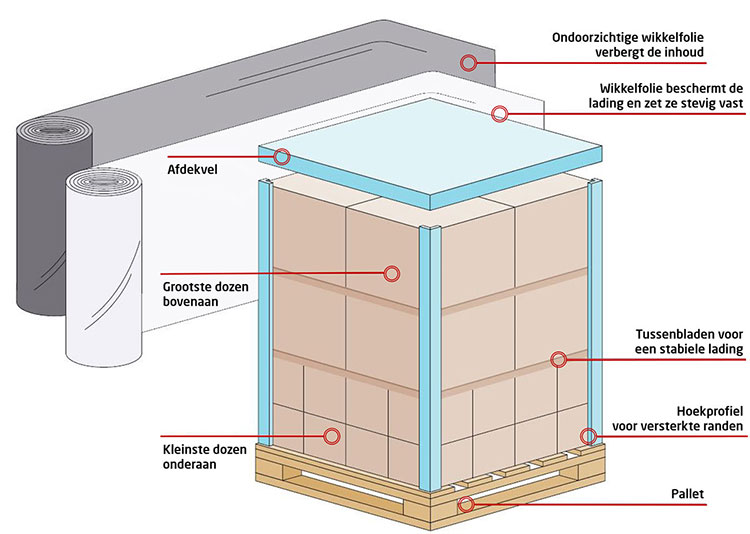 Ondoorzichtige wikkelfolie verbergt de inhoud

Wikkelfolie beschermt de lading en zet ze stevig vast

Afdekvel

Grootste dozen bovenaan

Tussenbladen voor een stabiele lading

Hoekprofiel voor versterkte randen

Kleinste dozen onderaan

Pallet