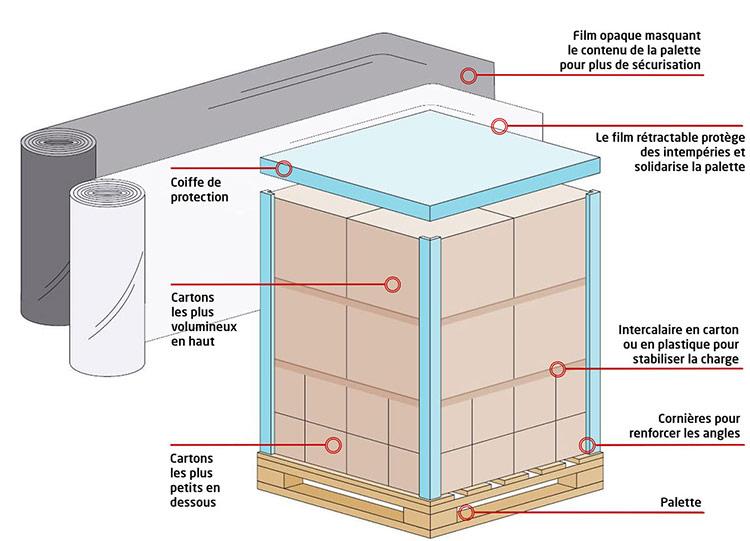 Film opaque masquant le contenu de la palette pour plus de sécurisation

Le film rétractable protège des intempéries et solidarise la palette

Coiffe de protection

Cartons les plus volumineux en haut

Intercalaire en carton ou en plastique pour stabiliser la charge

Cornières pour renforcer les angles

Cartons les plus petits en dessous

Palette