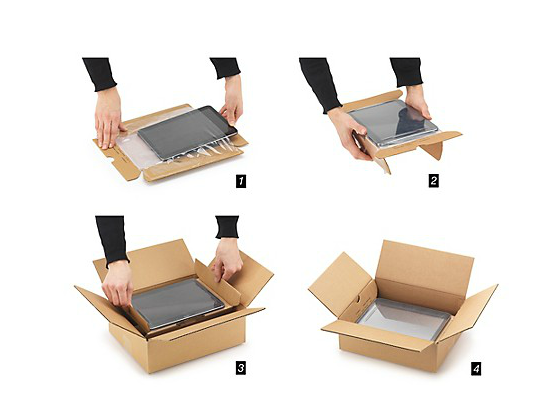 1

2

3

4