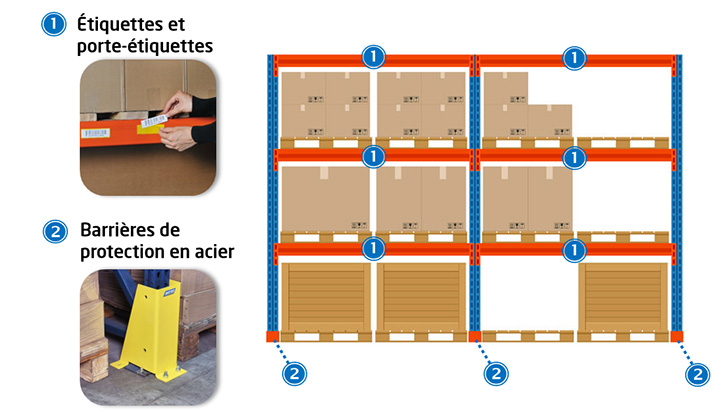 1 Étiquettes et porte-étiquettes

2 Barrières de protection en acier

1
1
1
1
1
1

2
2
2